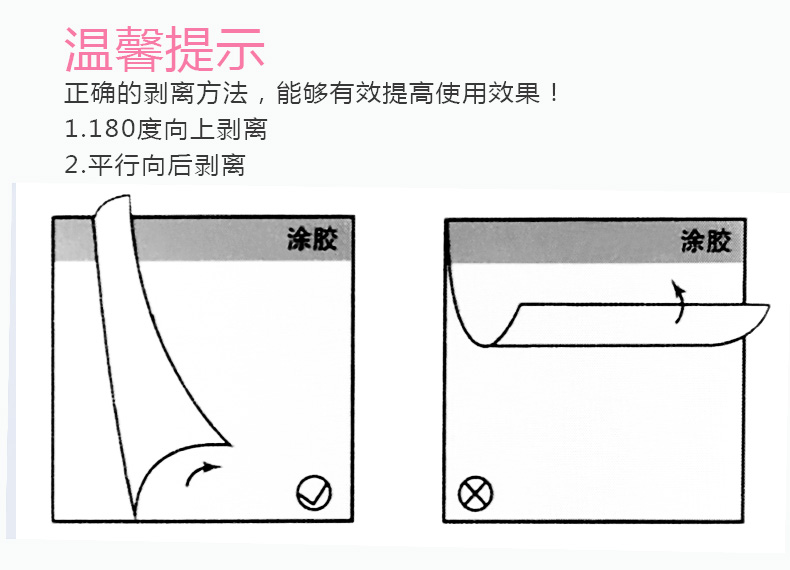 温馨提示
正确的剥离方法，能够有效提高使用效果！
1.180度向上剥离
2.平行向后剥离

涂胶

涂胶